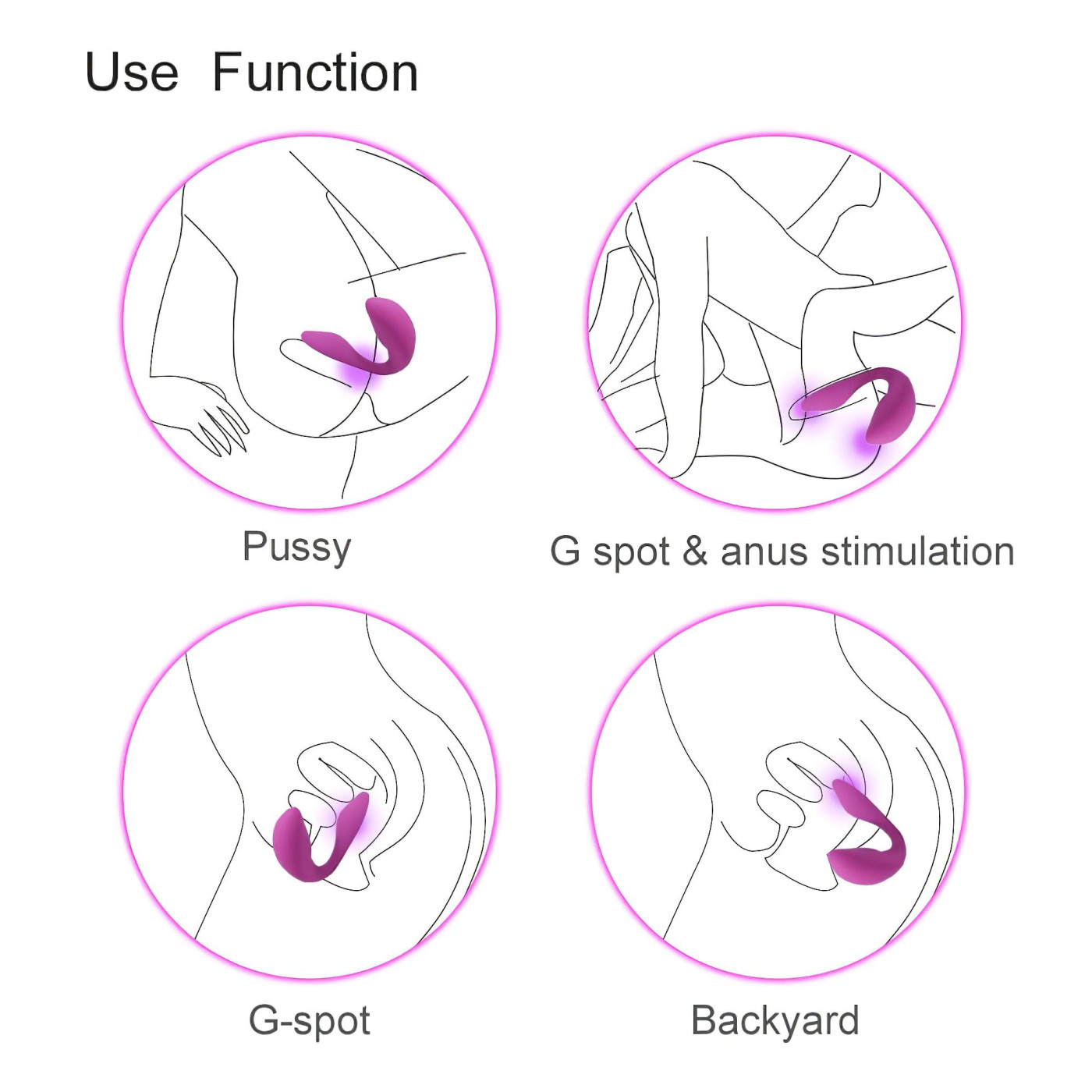 Use Function

Pussy

G spot & anus stimulation

G-spot

Backyard