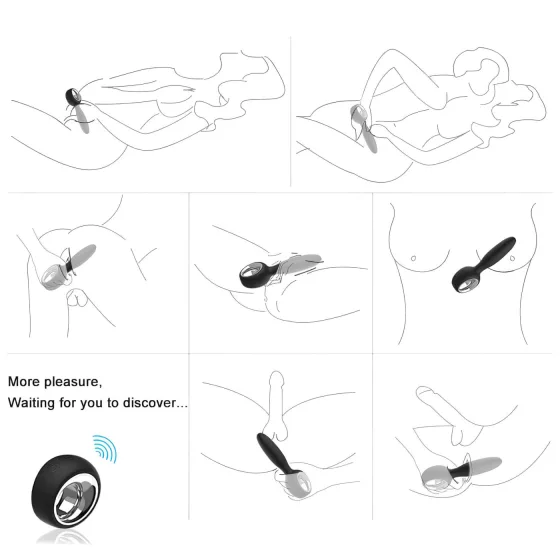 More pleasure,
Waiting for you to discover...